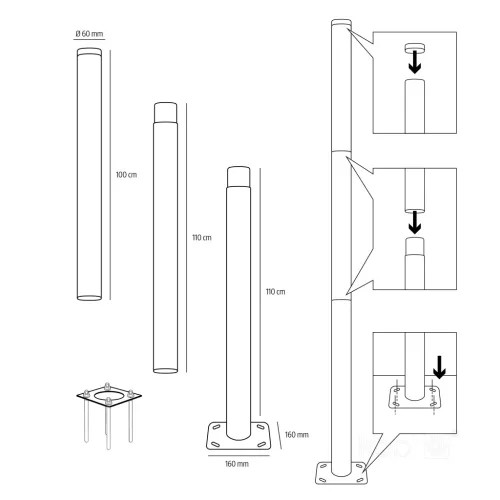 Ø 60 mm

100 cm

110 cm

110 cm

160 mm

160 mm